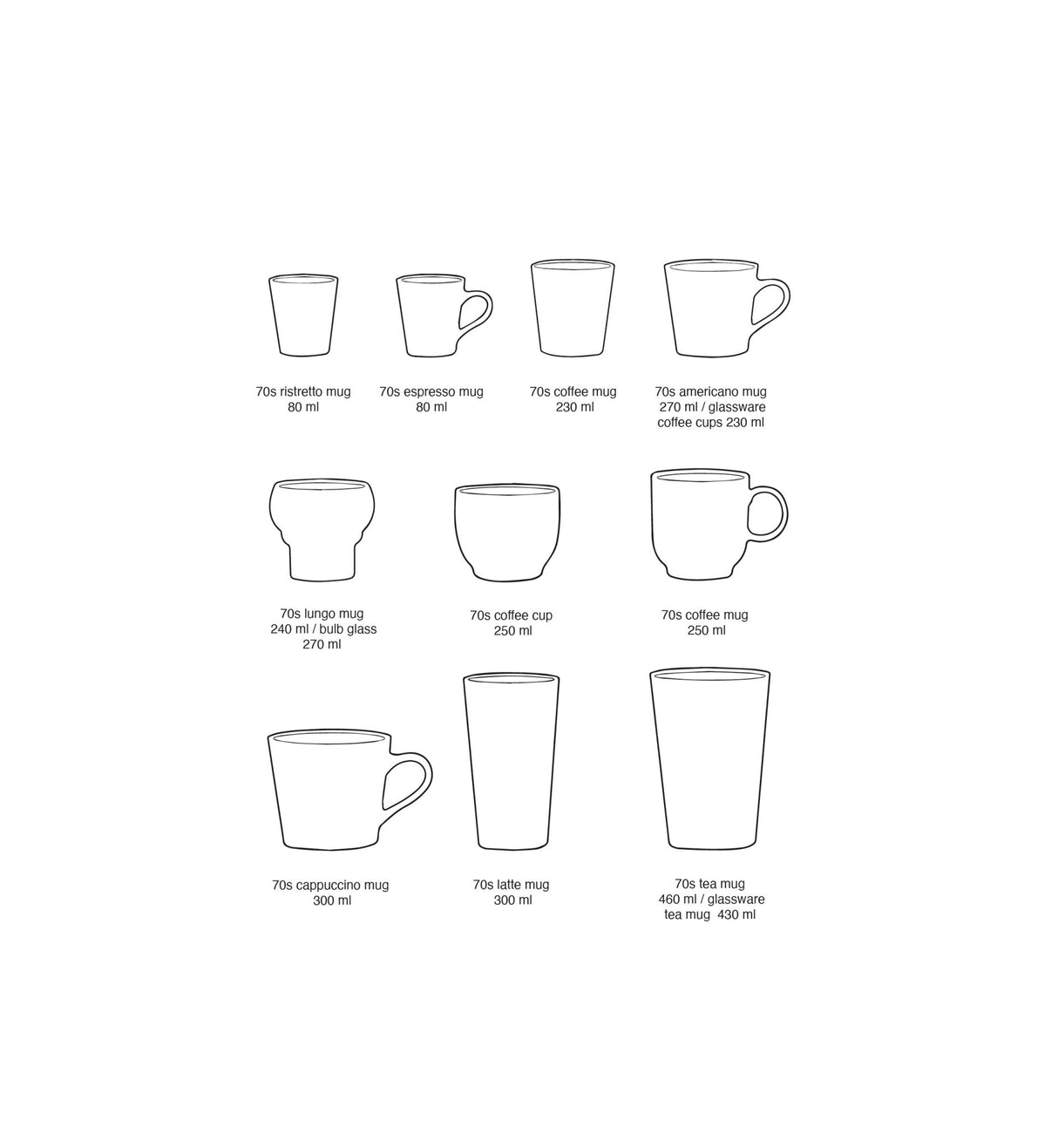 70s ristretto mug
80 ml

70s espresso mug
80 ml

70s coffee mug
230 ml

70s americano mug
270 ml / glassware
coffee cups 230 ml

70s lungo mug
240 ml / bulb glass
270 ml

70s coffee cup
250 ml

70s coffee mug
250 ml

70s cappuccino mug
300 ml

70s latte mug
300 ml

70s tea mug
460 ml / glassware
tea mug 430 ml